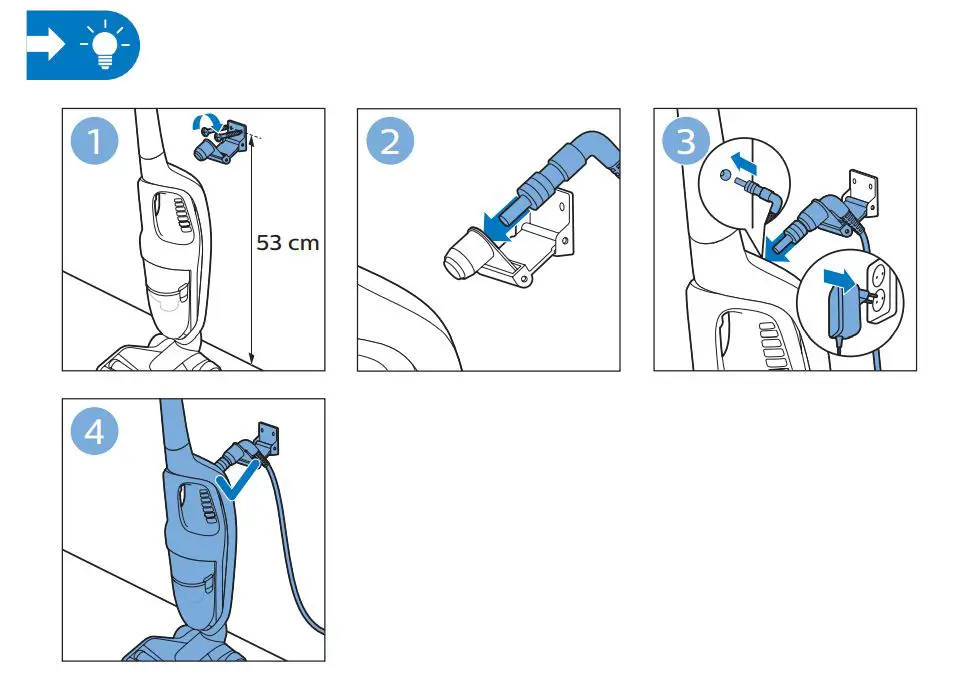 1

53 cm

2

3

4