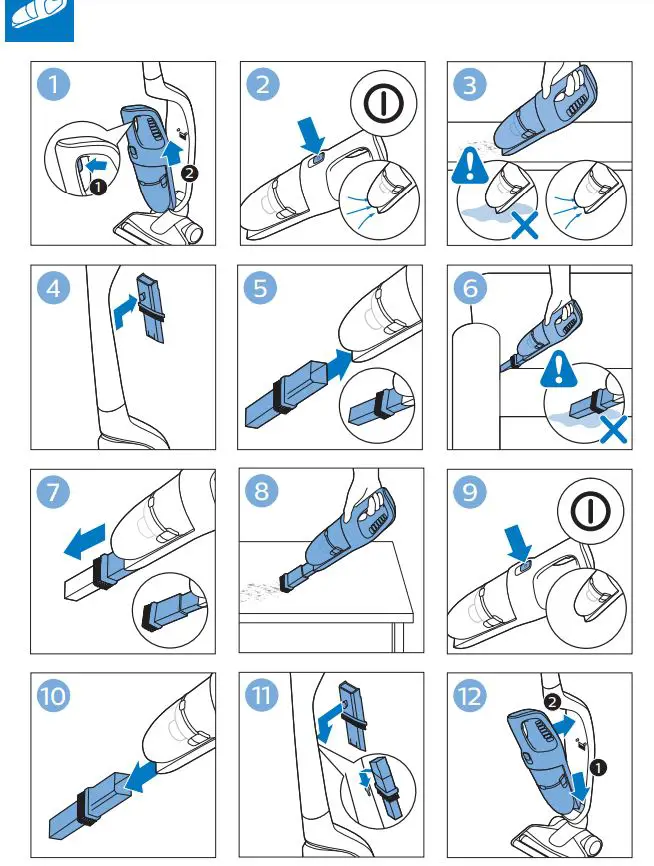 1
1
2
2
3
4
5
6
7
8
9
10
11
12
2
1