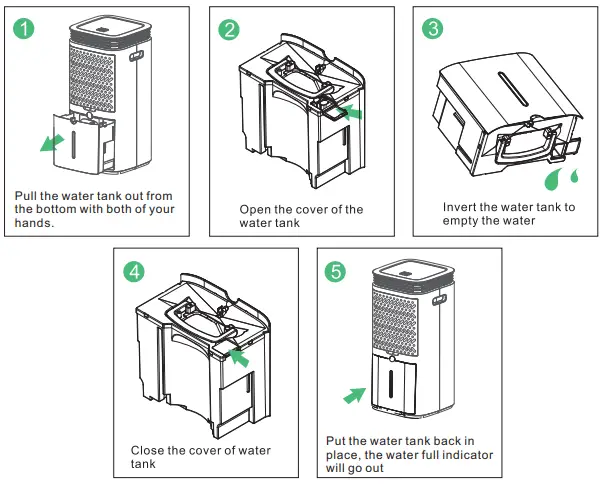 1

Pull the water tank out from the bottom with both of your hands.

2

Open the cover of the water tank

3

Invert the water tank to empty the water

4

Close the cover of water tank

5

Put the water tank back in place, the water full indicator will go out