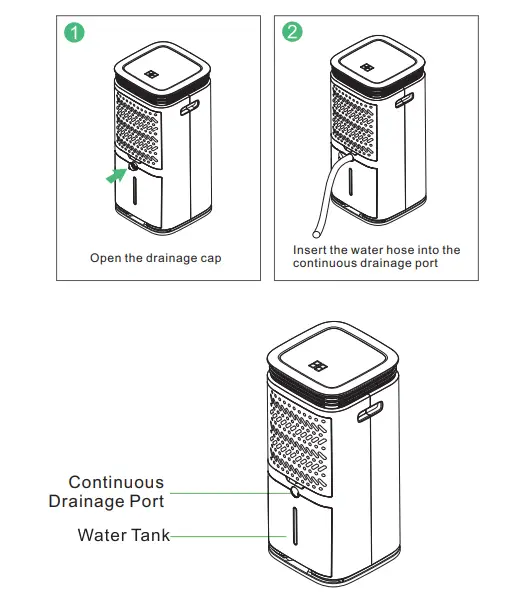 1

Open the drainage cap

2

Insert the water hose into the continuous drainage port

Continuous Drainage Port

Water Tank