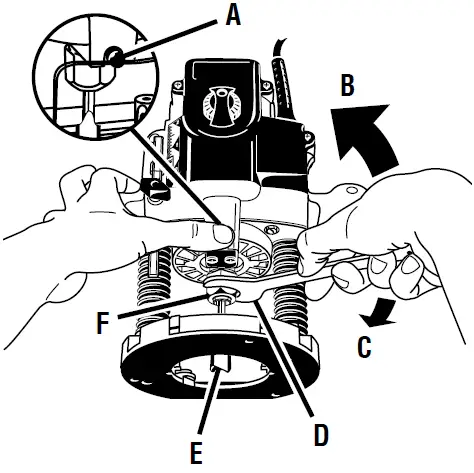 A
B
F
C
D
E