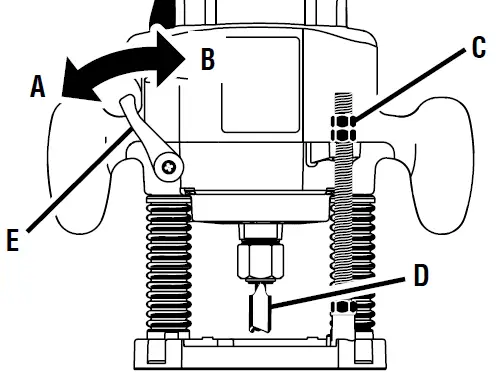 A
B
C
E
D