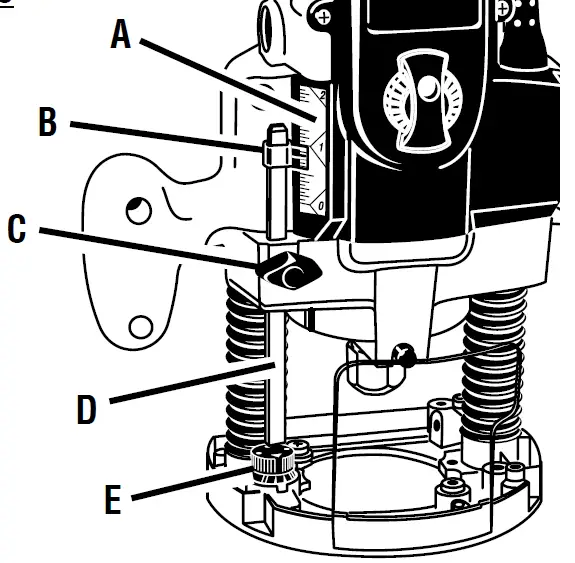 A
B
C
D
E
2
1
0