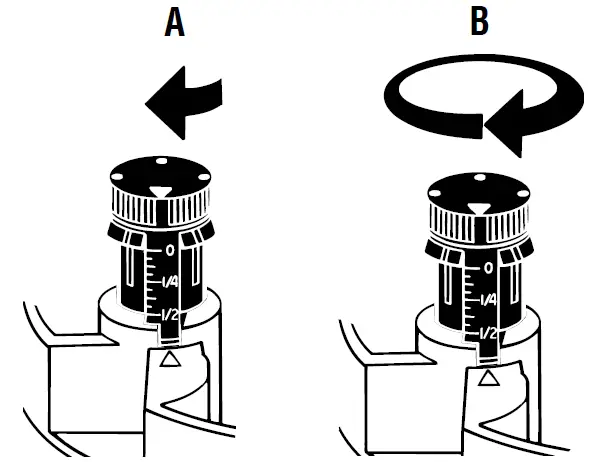 A

0
1/4
1/2

B

0
1/4
1/2