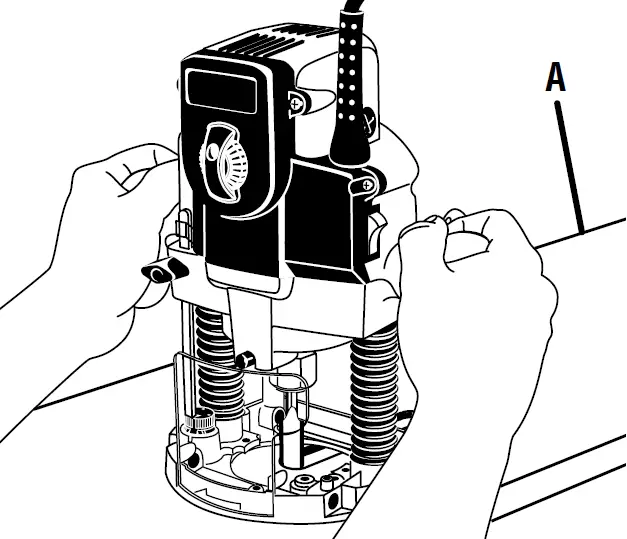 A