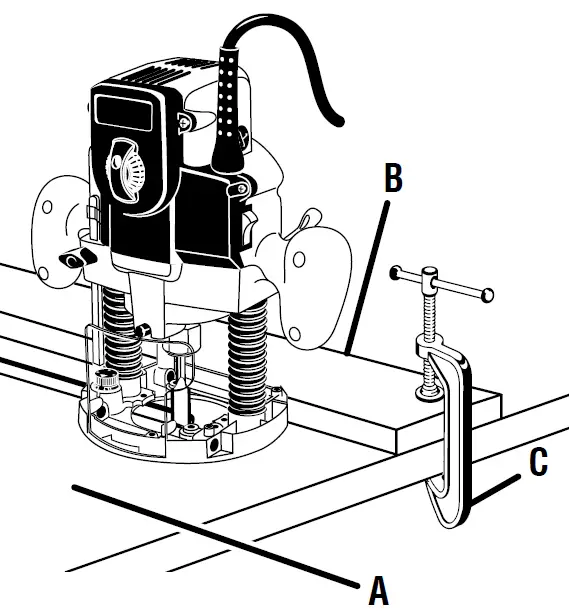 B

C

A