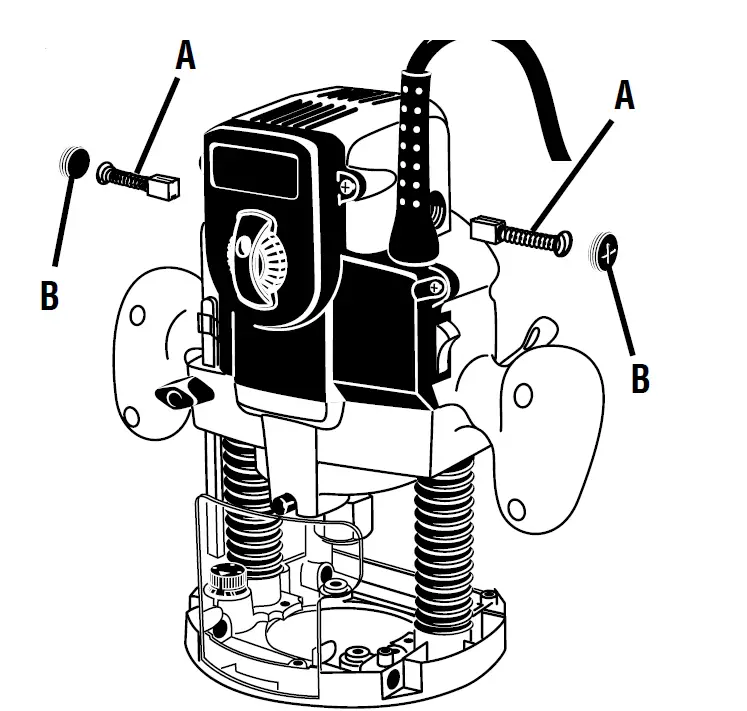 A
A
B
B