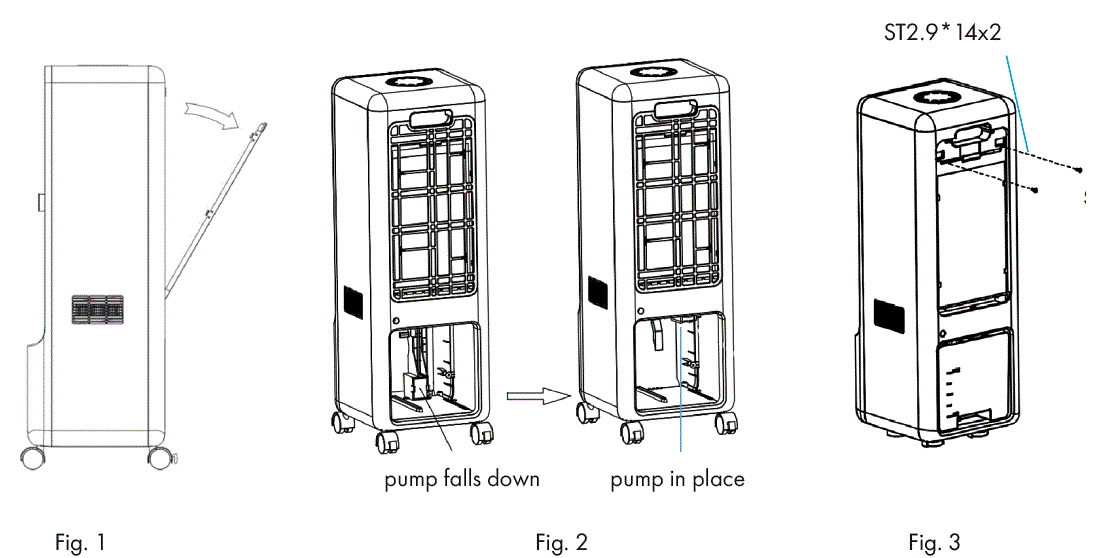 ST2.9 * 14x2

pump falls down

pump in place

Fig. 1

Fig. 2

Fig. 3