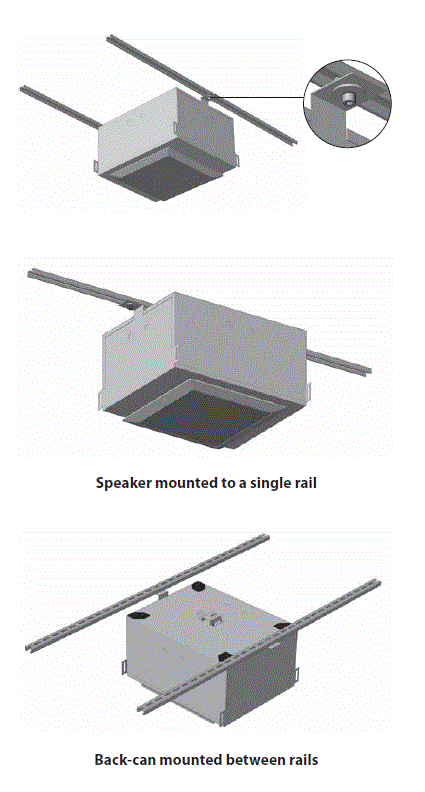 Speaker mounted to a single rail

Back-can mounted between rails