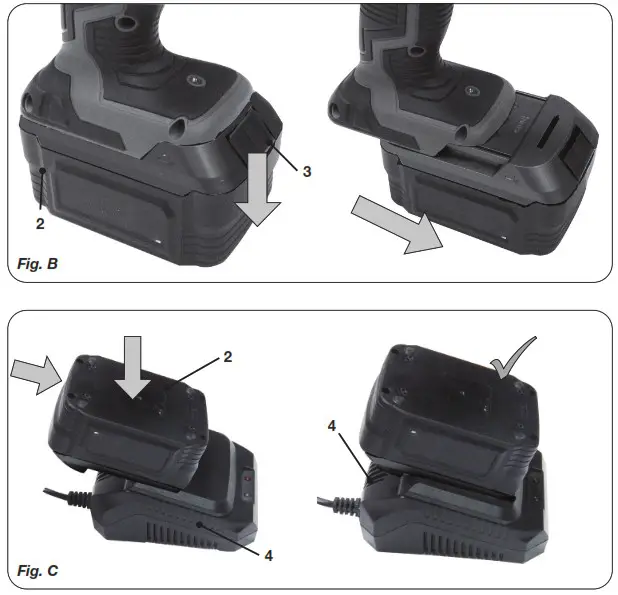 3
2
Fig. B

2
4
4
Fig. C