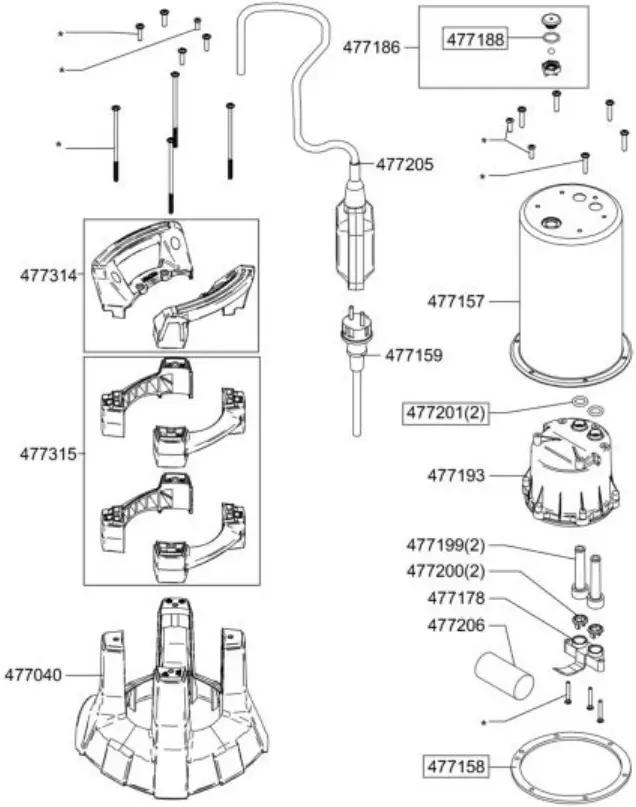 *
*
*
477314
477315
477040
477205
477159
477186
477188
*
*
477157
477201(2)
477193
477199(2)
477200(2)
477178
477206
*
477158