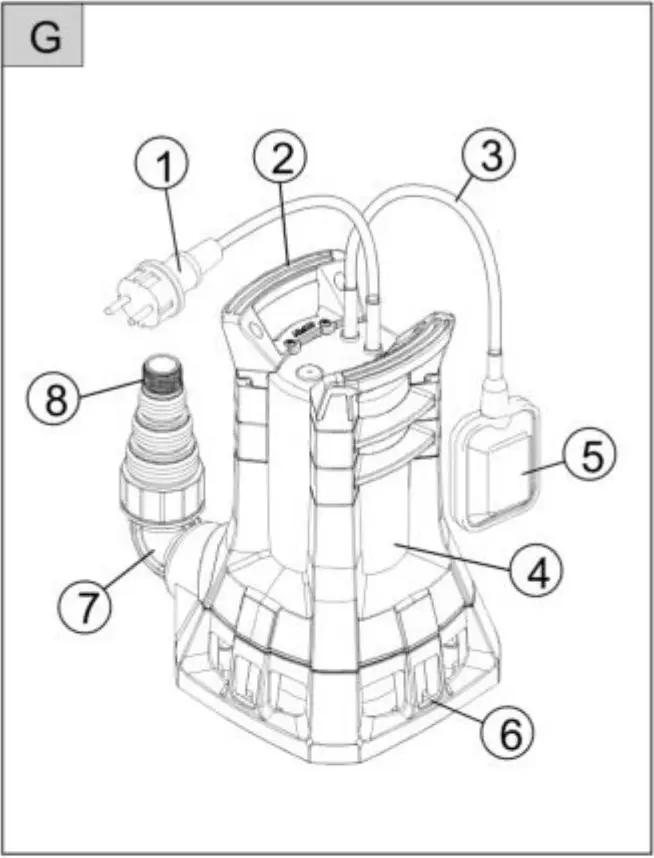 G

1
2
3
8
5
4
7
6