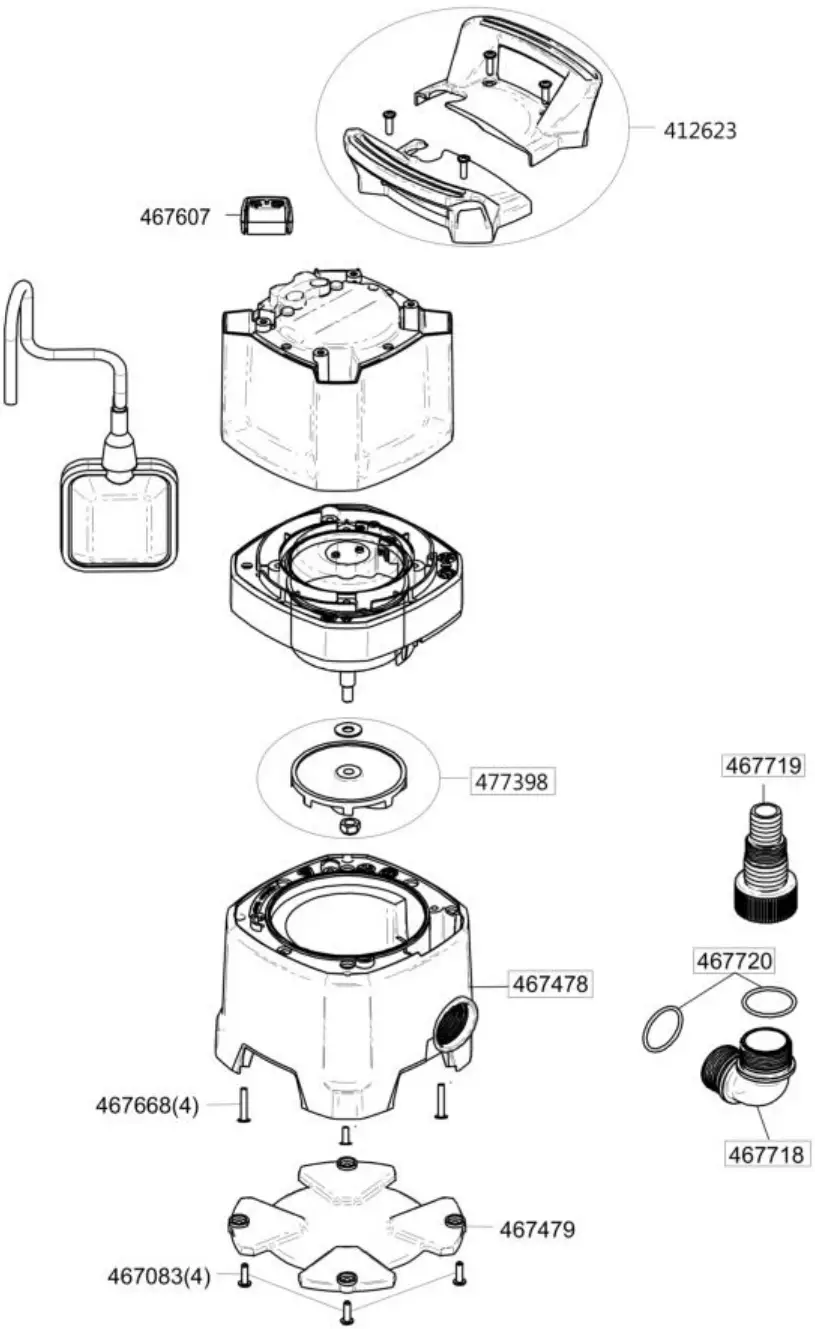 412623

467607

477398

467719

467478

467720

467668(4)

467718

467479

467083(4)