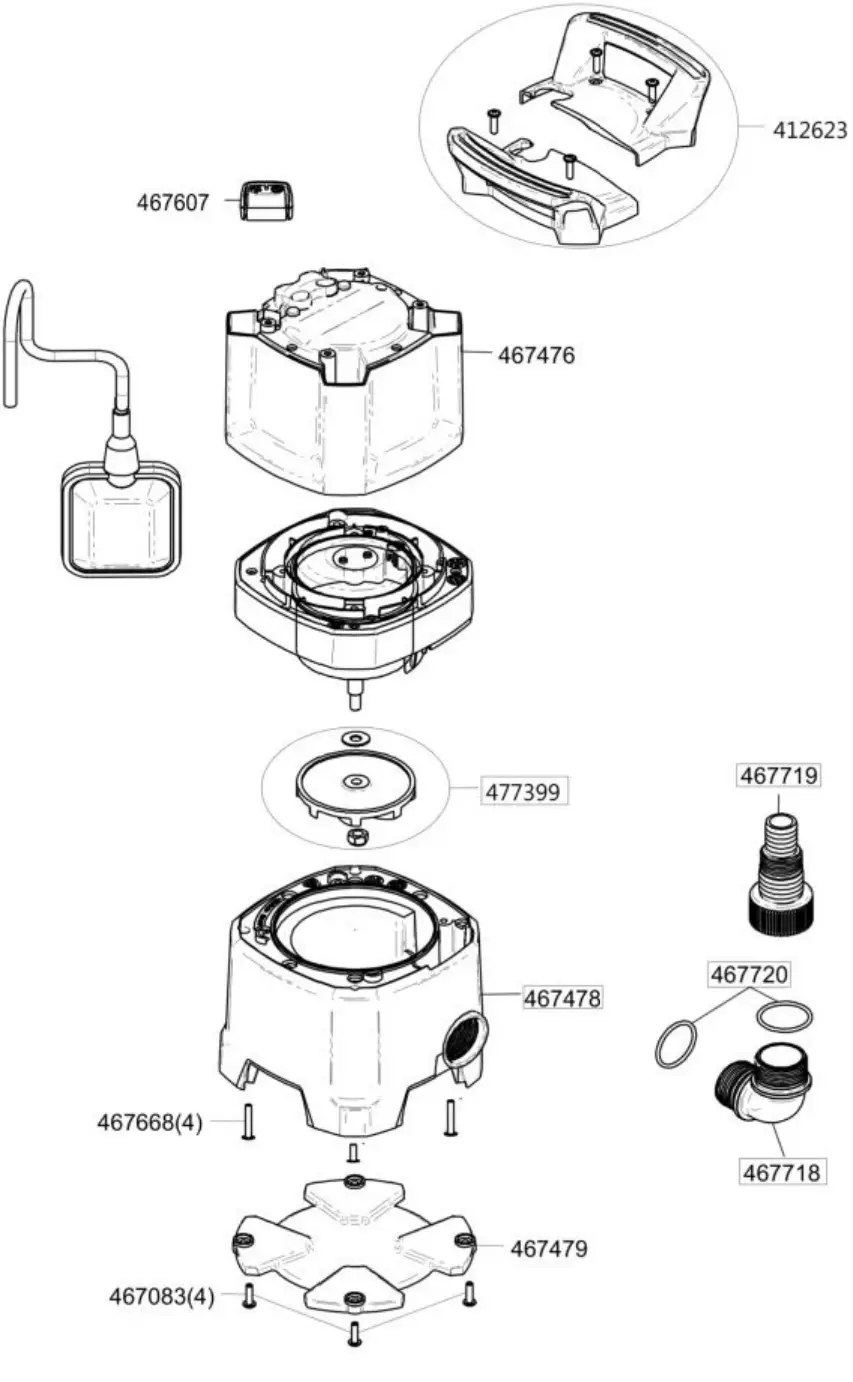 412623
467607
467476
477399
467719
467720
467478
467668(4)
467718
467479
467083(4)