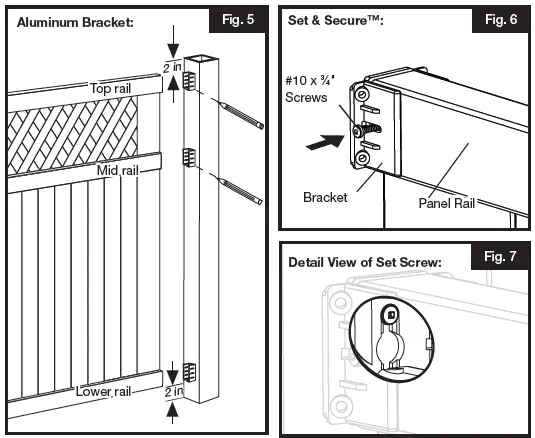 Aluminum Bracket:

Fig. 5

2 in

Top rail

Mid rail

Lower rail

2 in

Set & Secure™:

Fig. 6

#10 x ¾"
Screws

Bracket

Panel Rail

Detail View of Set Screw:

Fig. 7