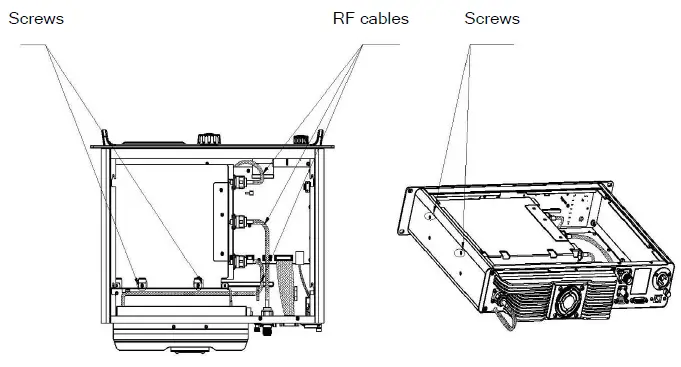 Screws

RF cables

Screws