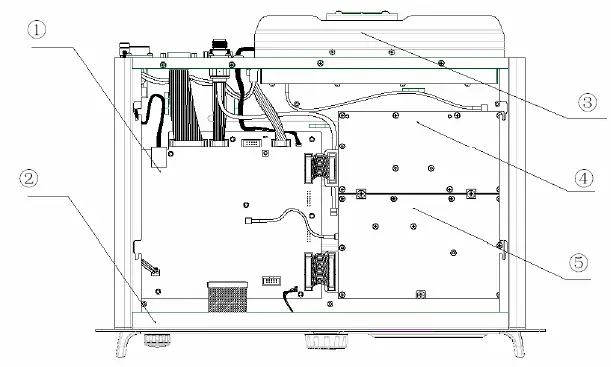 ①
②
③
④
⑤