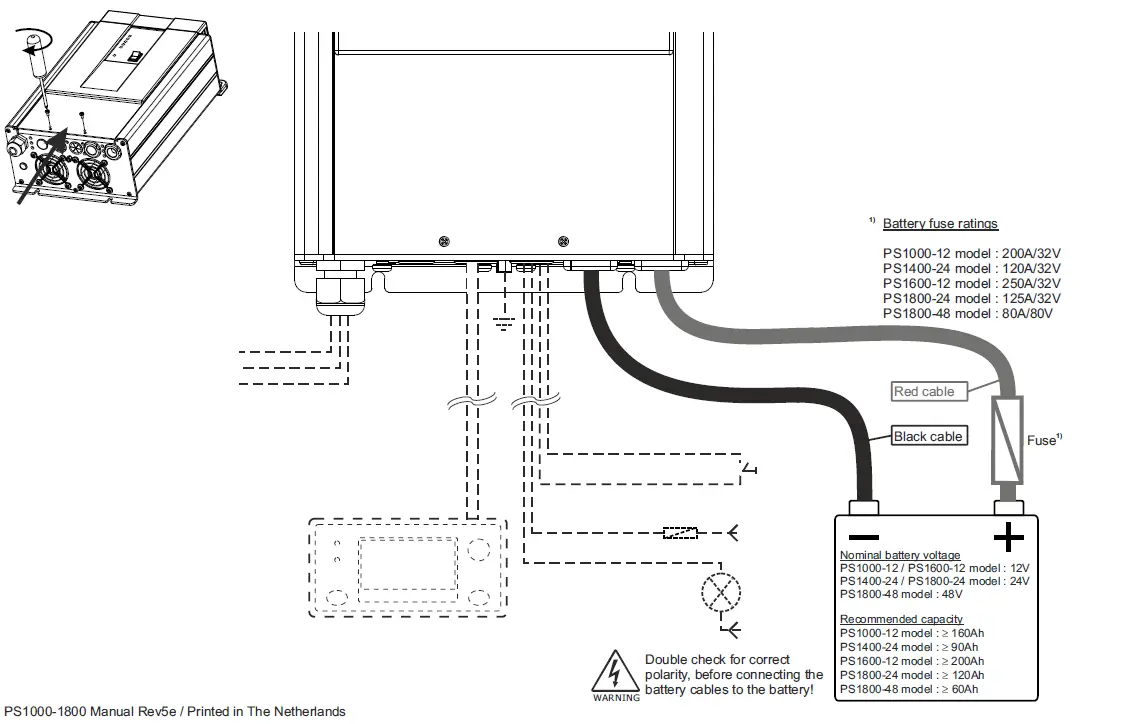 $^{1)}$ Battery fuse ratings

PS1000-12 model : 200A/32V
PS1400-24 model : 120A/32V
PS1600-12 model : 250A/32V
PS1800-24 model : 125A/32V
PS1800-48 model : 80A/80V

Red cable

Black cable

Fuse$^{1)}$

−

+

Nominal battery voltage
PS1000-12 / PS1600-12 model : 12V
PS1400-24 / PS1800-24 model : 24V
PS1800-48 model : 48V

Recommended capacity
PS1000-12 model : ≥ 160Ah
PS1400-24 model : ≥ 90Ah
PS1600-12 model : ≥ 200Ah
PS1800-24 model : ≥ 120Ah
PS1800-48 model : ≥ 60Ah

WARNING

Double check for correct polarity, before connecting the battery cables to the battery!

PS1000-1800 Manual Rev5e / Printed in The Netherlands