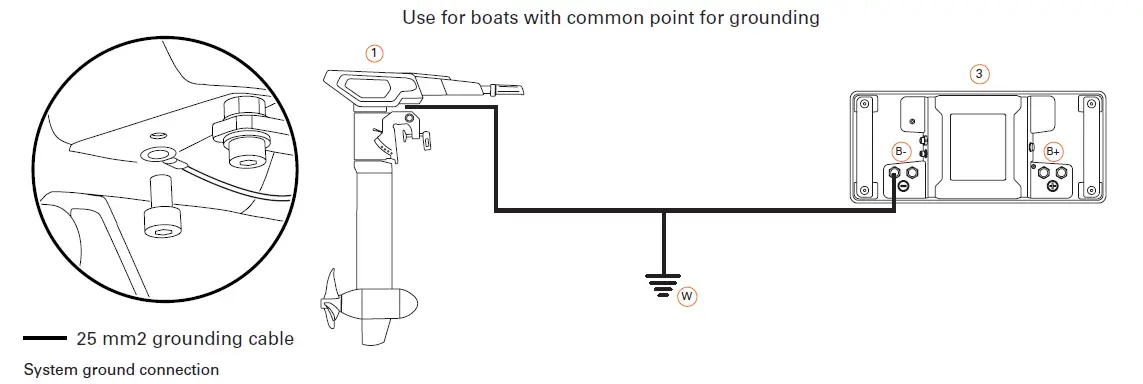 Use for boats with common point for grounding

1

3

B-

B+

W

25 mm2 grounding cable

System ground connection