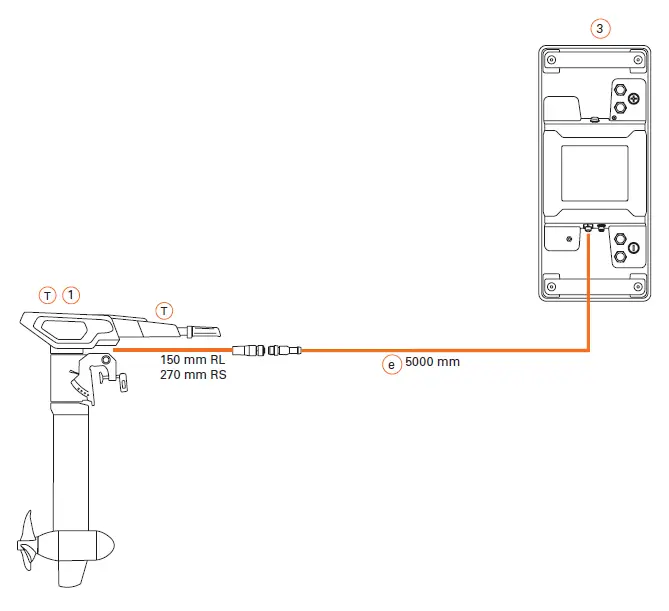 3

T 1

T

150 mm RL
270 mm RS

e 5000 mm