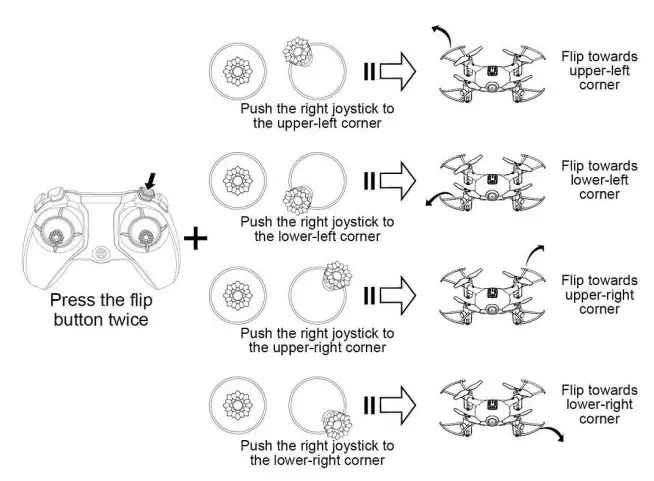 Press the flip button twice

+

Push the right joystick to the upper-left corner

Flip towards upper-left corner

Push the right joystick to the lower-left corner

Flip towards lower-left corner

Push the right joystick to the upper-right corner

Flip towards upper-right corner

Push the right joystick to the lower-right corner

Flip towards lower-right corner