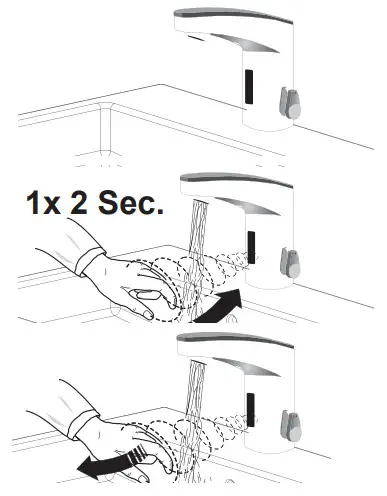 1x 2 Sec.