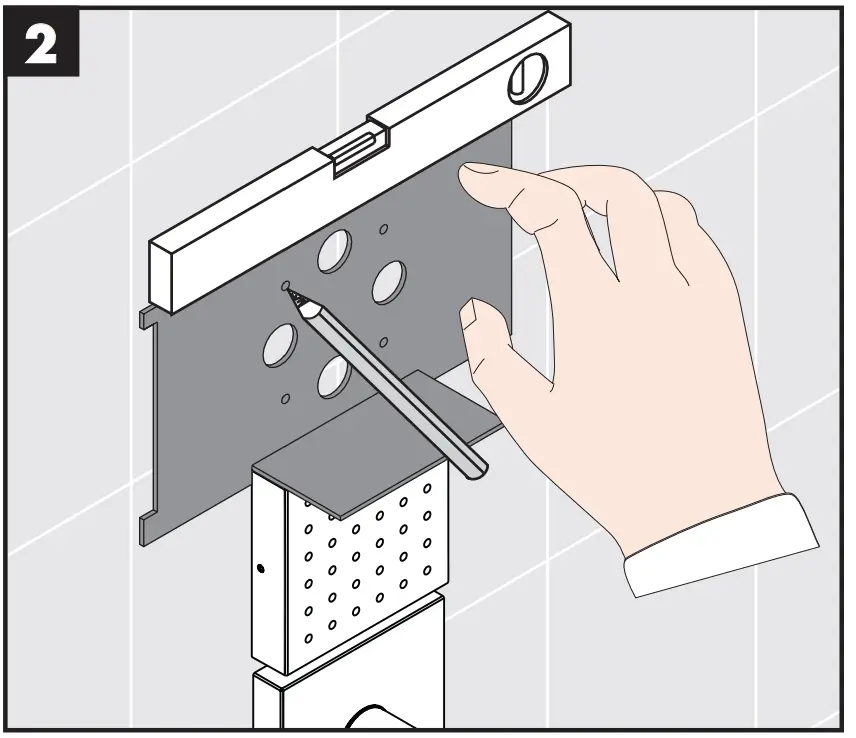 2