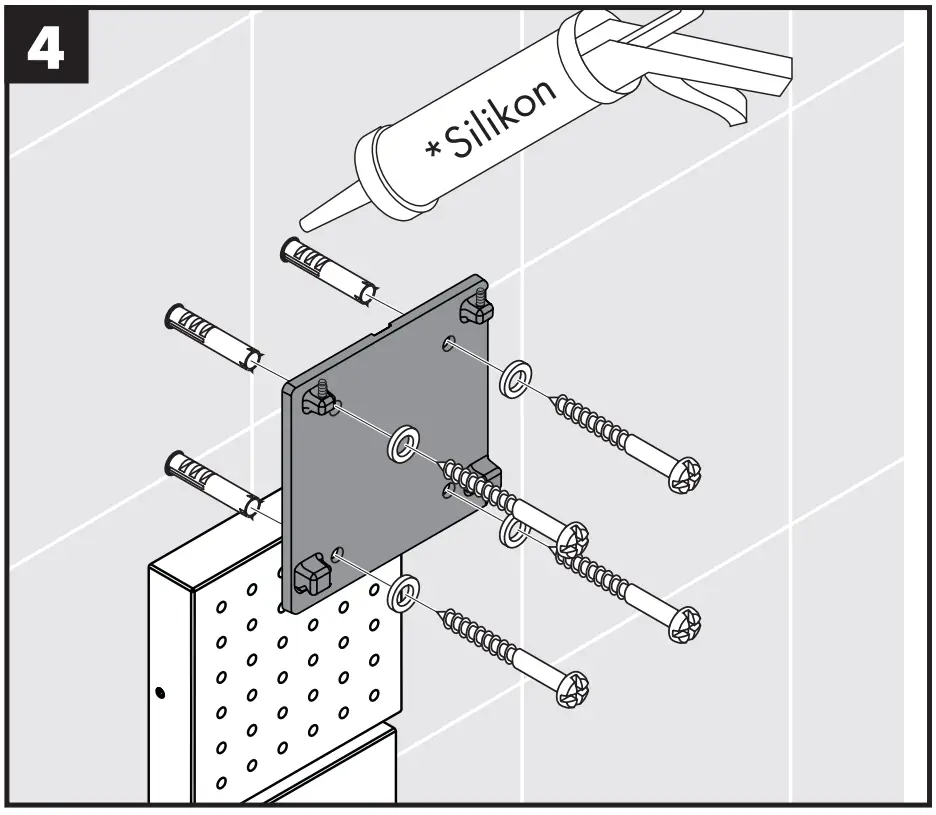 4

*Silikon