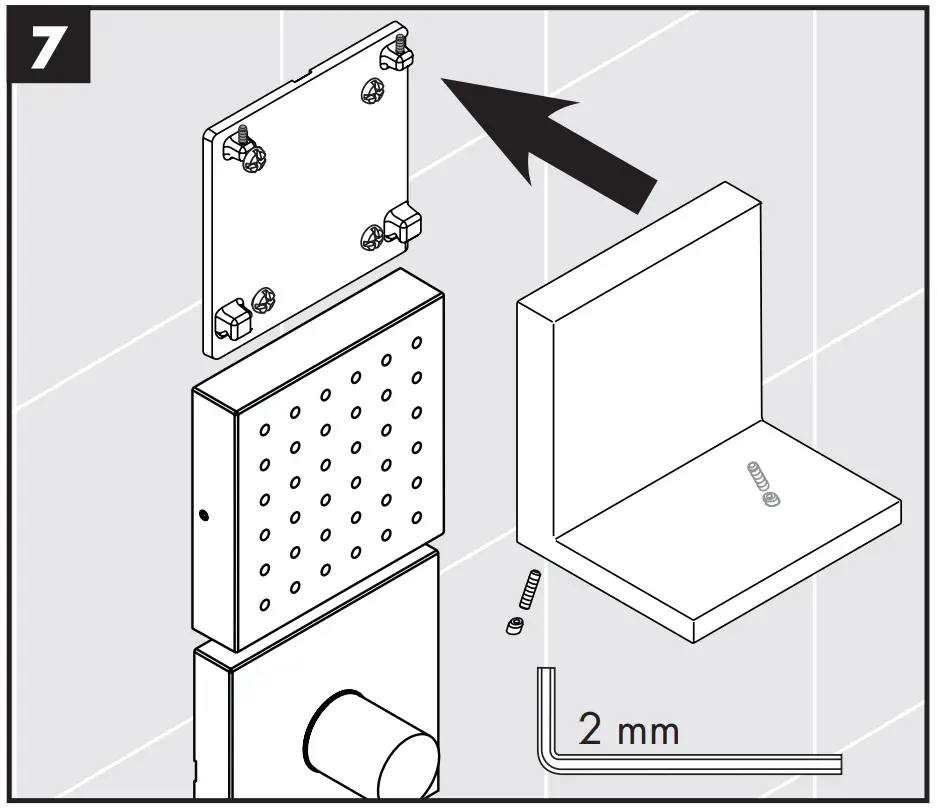 7

2 mm