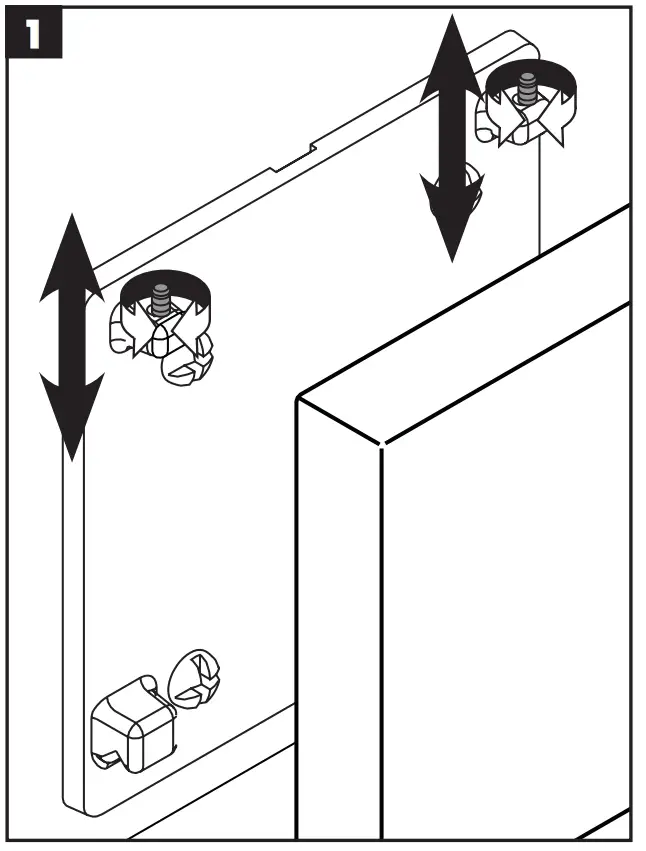 1