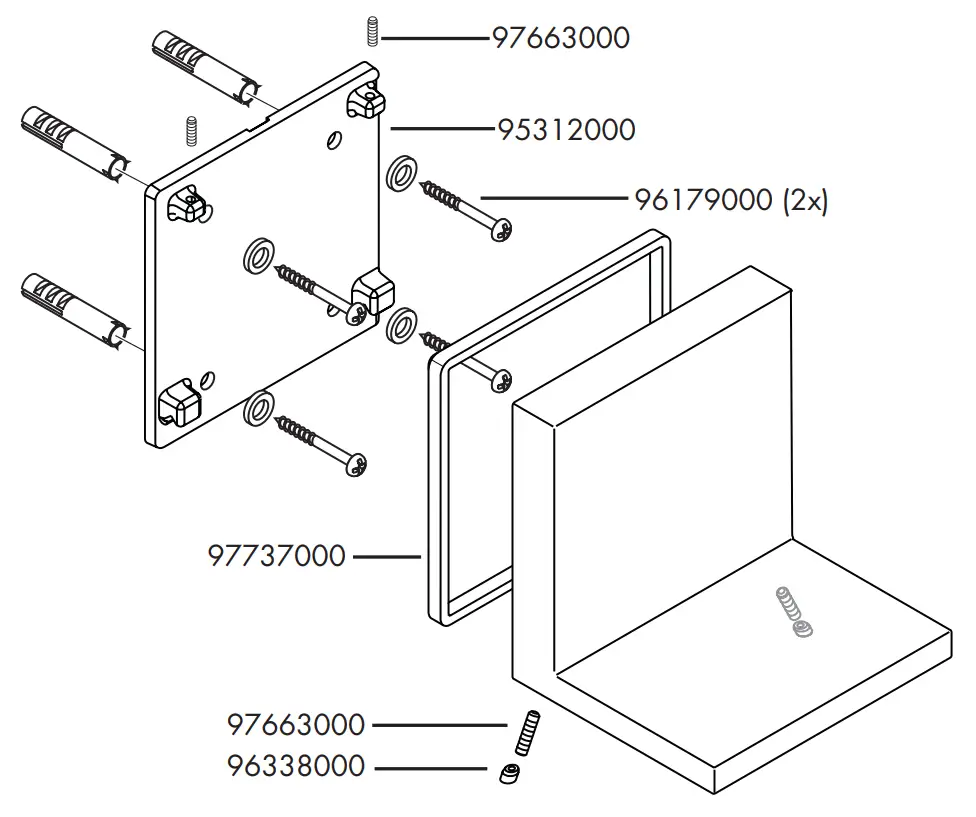 97663000
95312000
96179000 (2x)
97737000
97663000
96338000