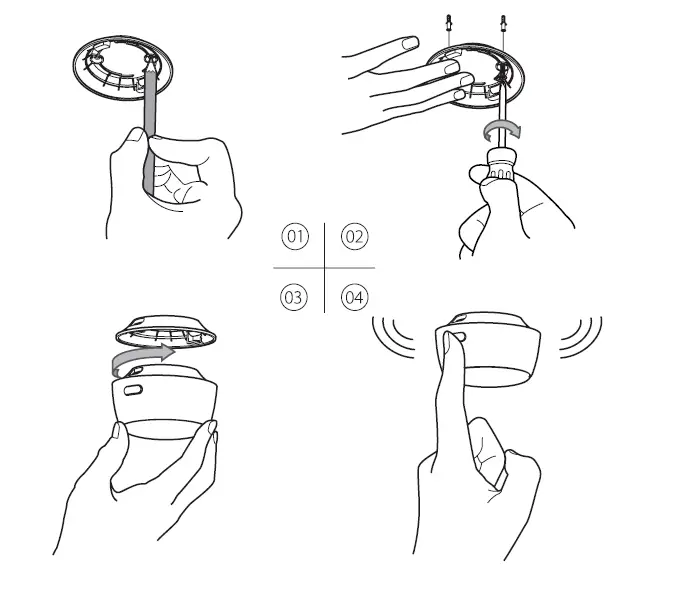 01
02
03
04