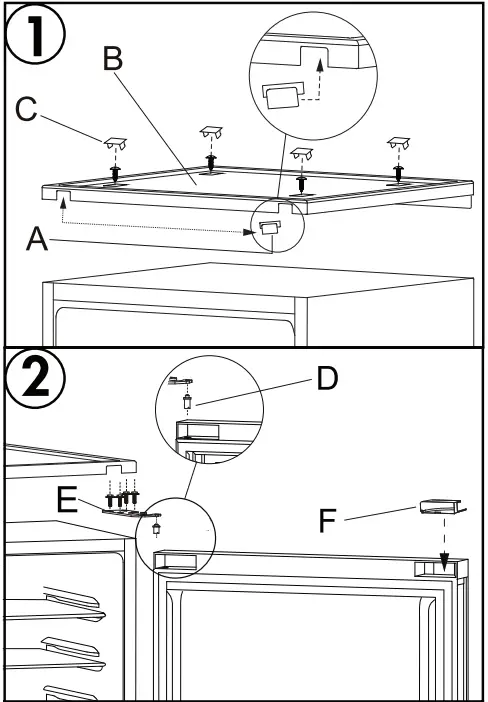 1
B
C
A
2
D
E
F