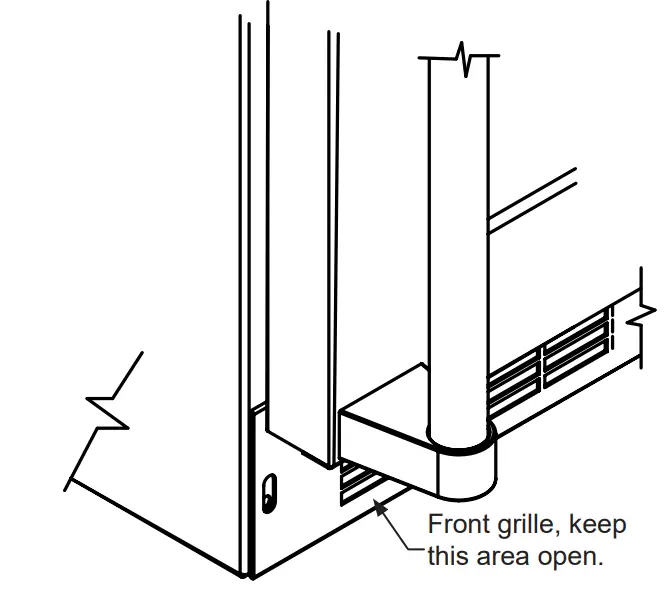 Front grille, keep this area open.