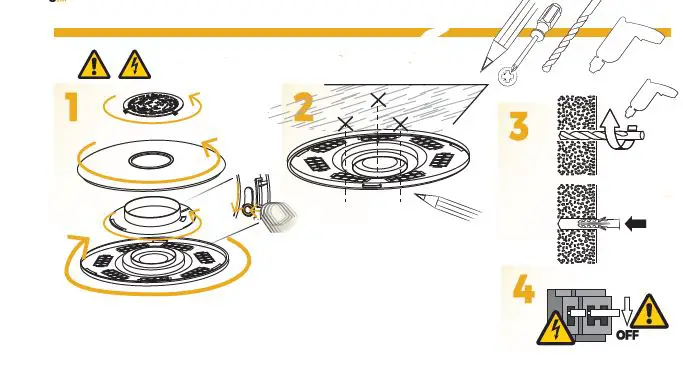 1

2

3

4

OFF