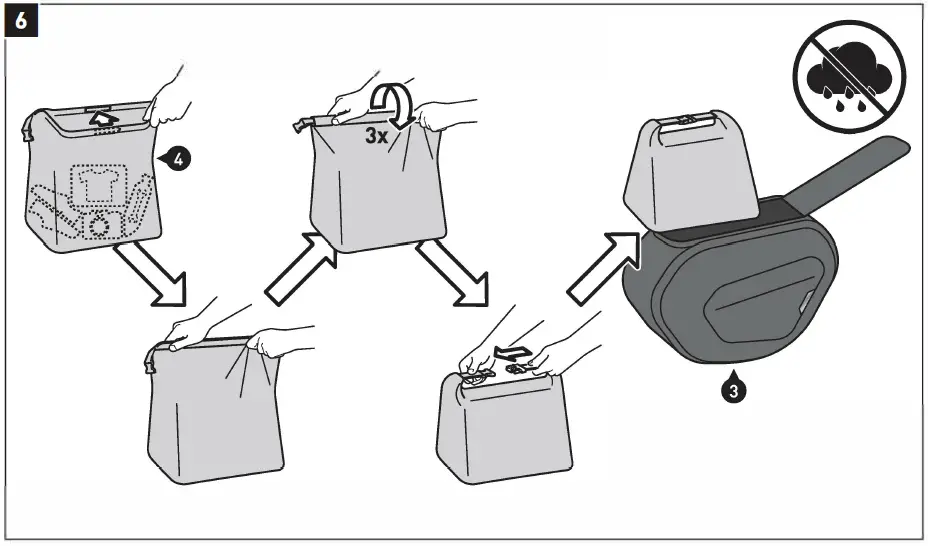 6

4

3x

3