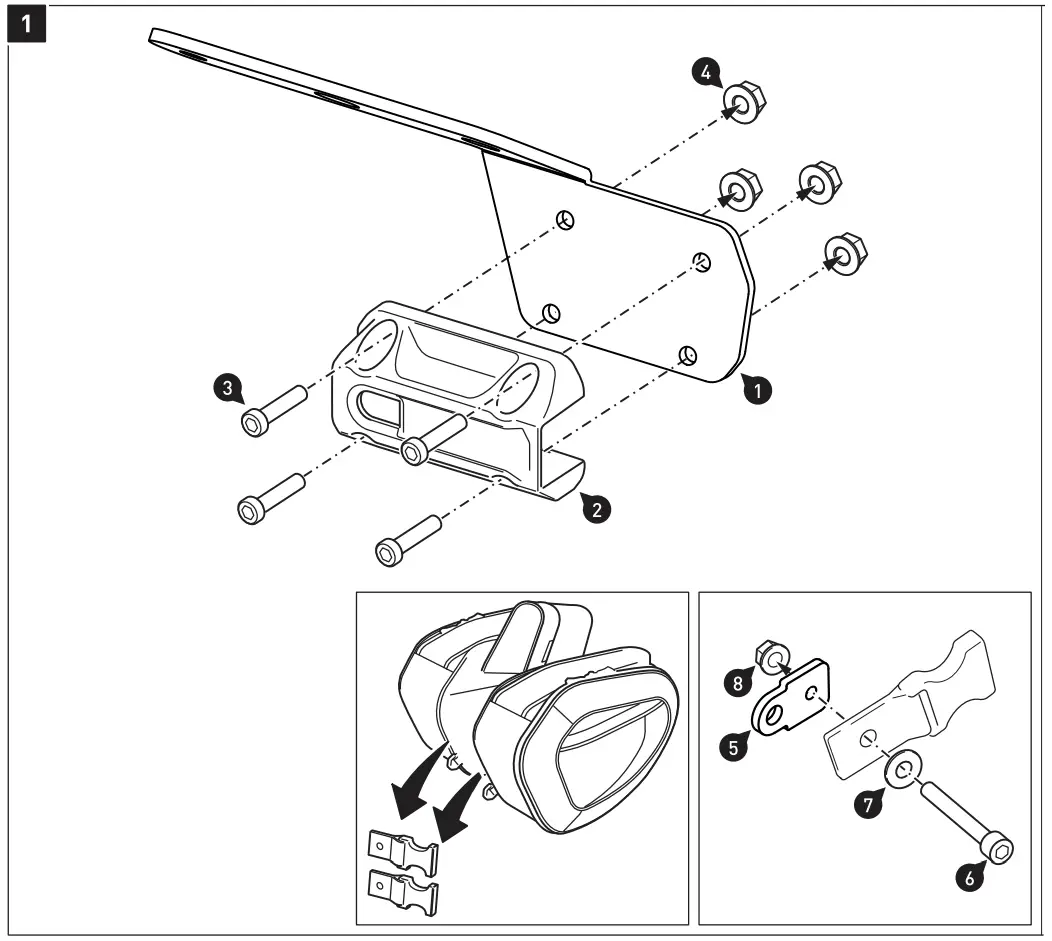 1
4
3
1
2
8
5
7
6