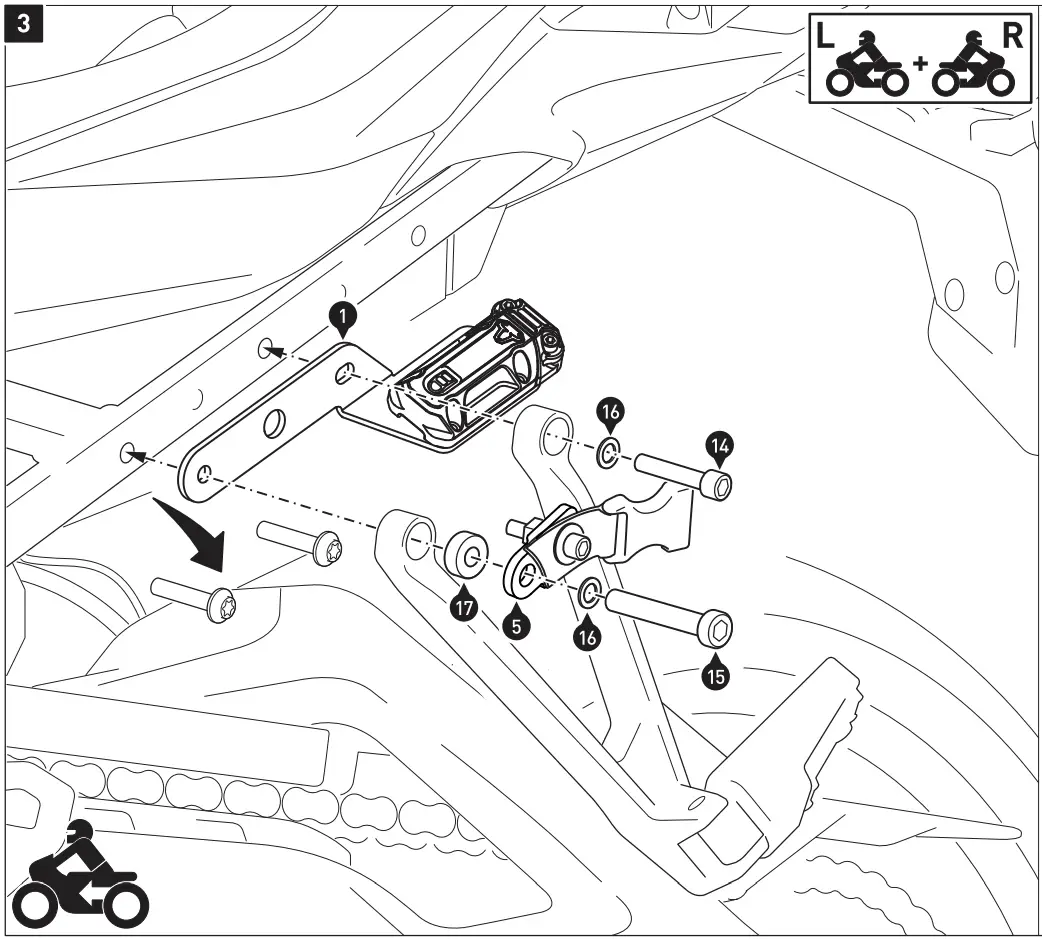 3

L + R

1

16

14

17

5

16

15