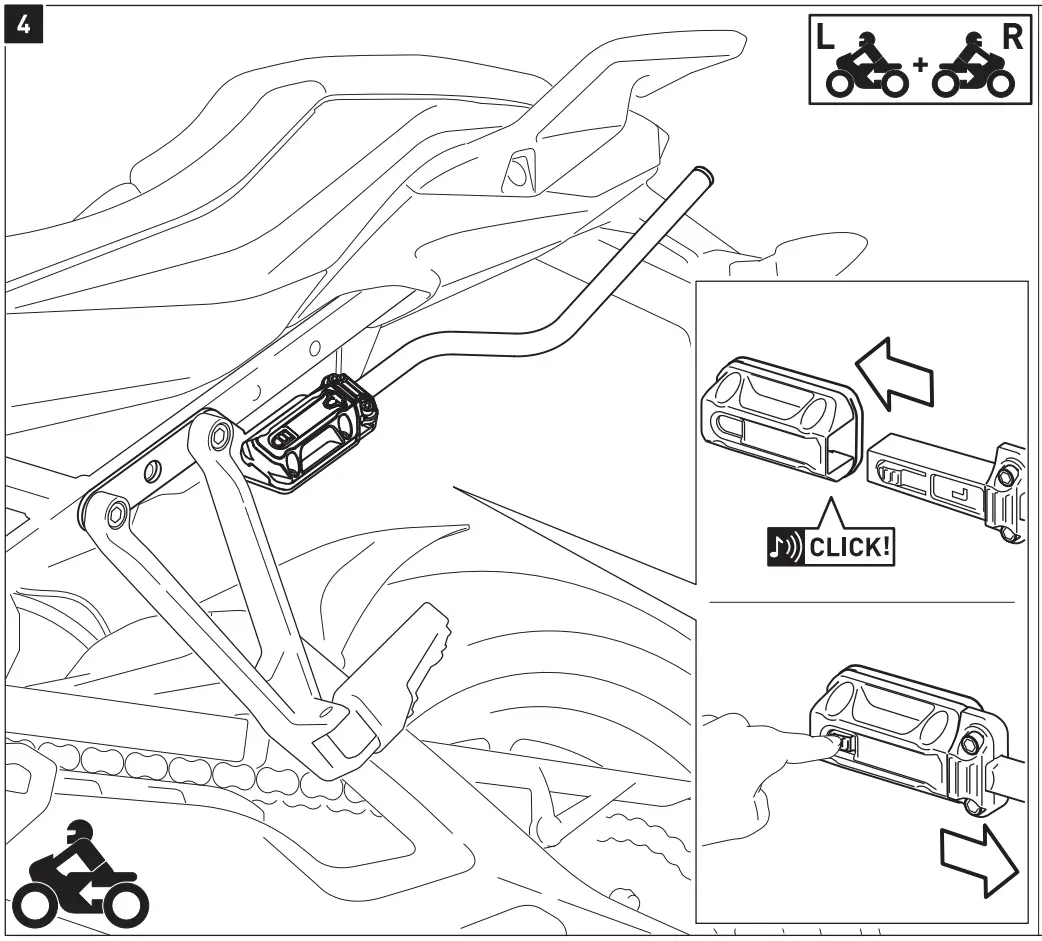 4

L + R

CLICK!