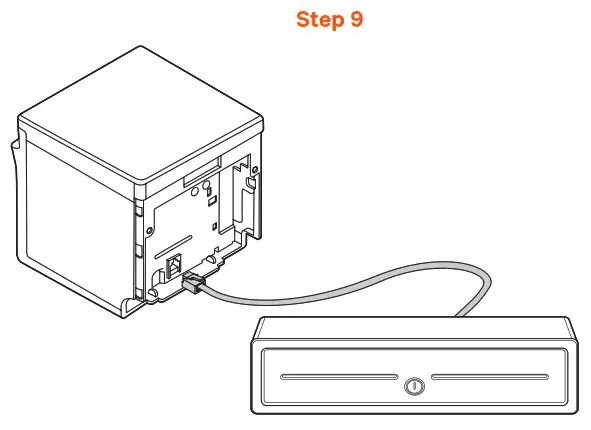 Step 9