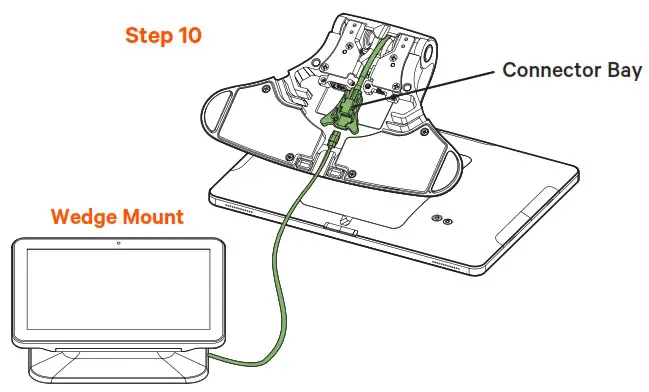 Step 10

Connector Bay

Wedge Mount