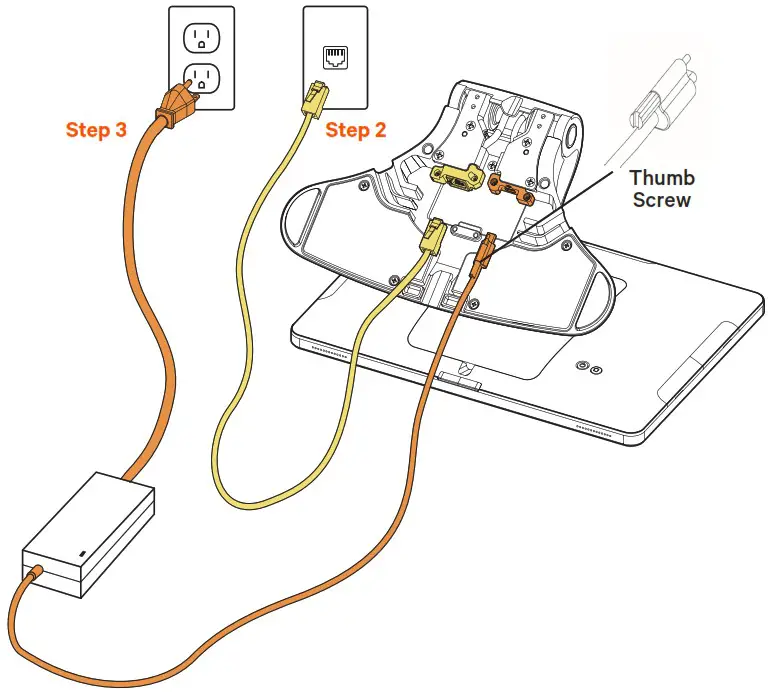 Step 3

Step 2

Thumb Screw