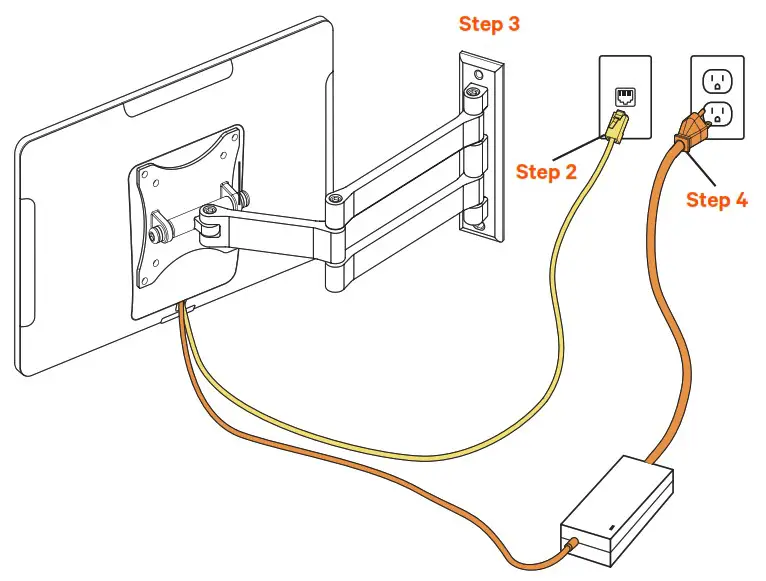 Step 3

Step 2

Step 4