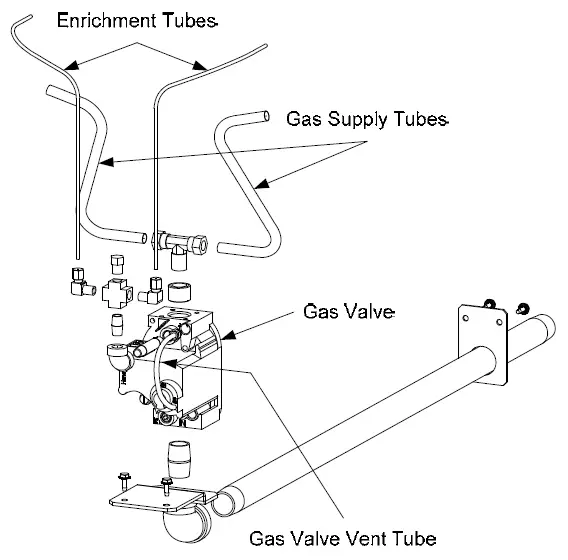 Enrichment Tubes

Gas Supply Tubes

Gas Valve

Gas Valve Vent Tube