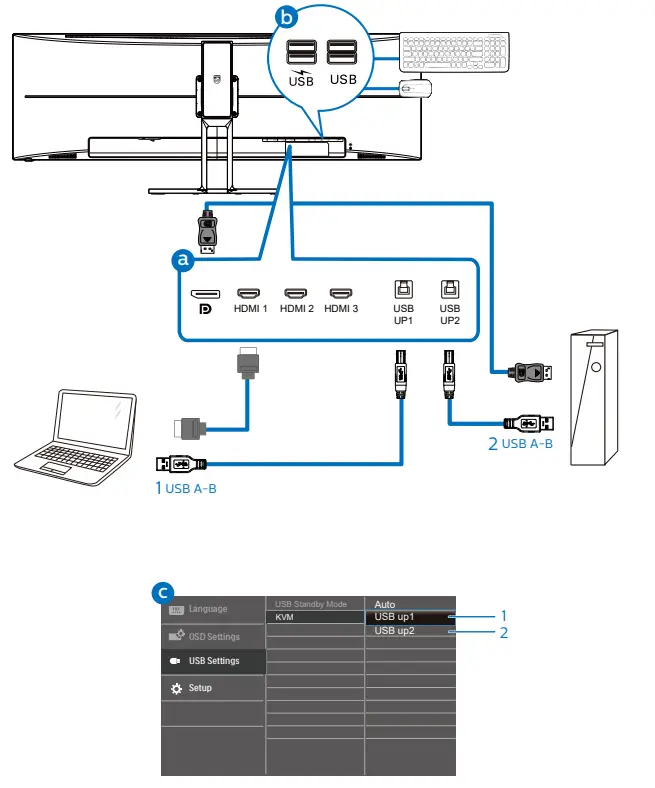 b

USB USB

a

HDMI 1 HDMI 2 HDMI 3 USB UP1 USB UP2

2 USB A-B

1 USB A-B

c

Language
OSD Settings
USB Settings
Setup

USB Standby Mode
KVM

Auto
USB up1
USB up2

1
2