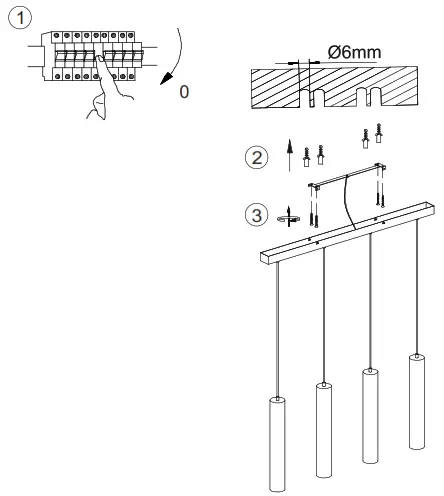 1

0

Ø6mm

2

3