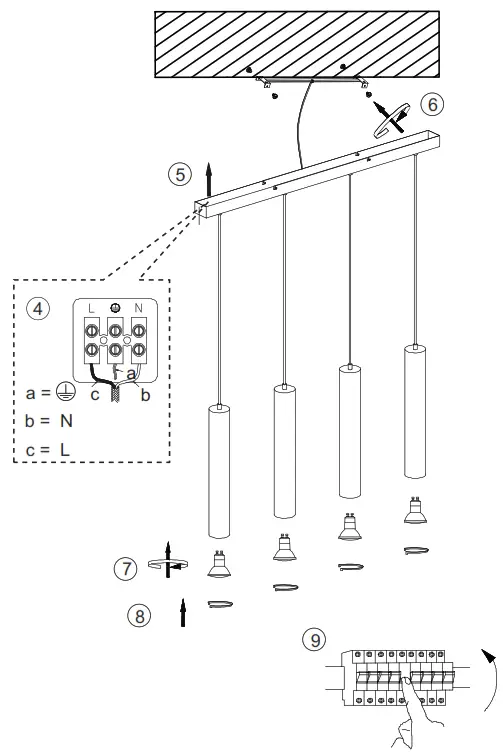 6

5

4

L N

a

c b

a = ⏚

b = N

c = L

7

8

9