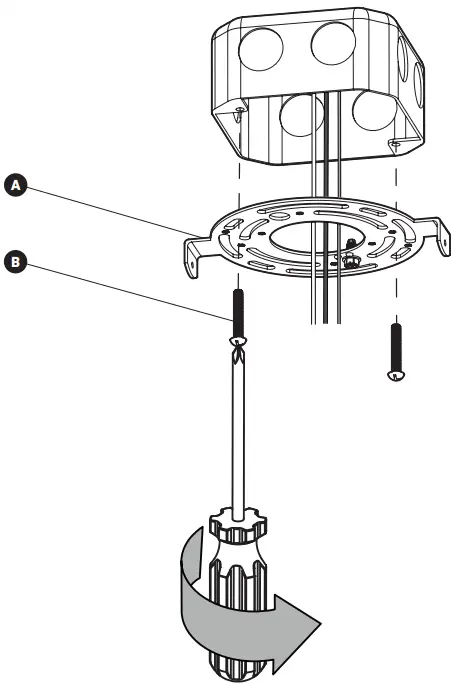 A

B