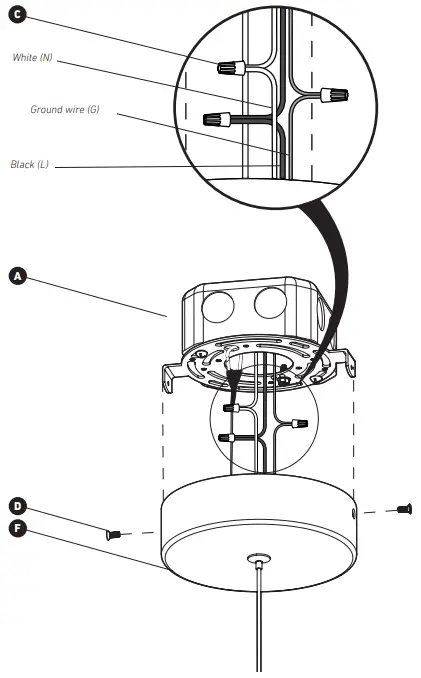 C

White (N)

Ground wire (G)

Black (L)

A

D

F