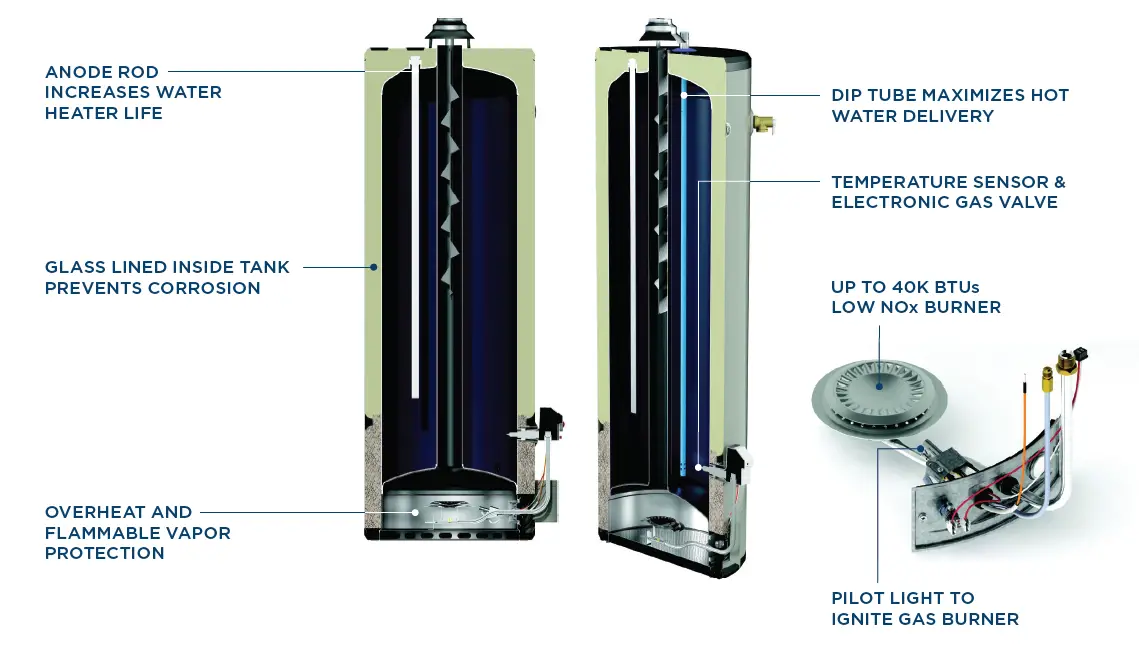 ANODE ROD INCREASES WATER HEATER LIFE

GLASS LINED INSIDE TANK PREVENTS CORROSION

OVERHEAT AND FLAMMABLE VAPOR PROTECTION

DIP TUBE MAXIMIZES HOT WATER DELIVERY

TEMPERATURE SENSOR & ELECTRONIC GAS VALVE

UP TO 40K BTUs LOW NOx BURNER

PILOT LIGHT TO IGNITE GAS BURNER